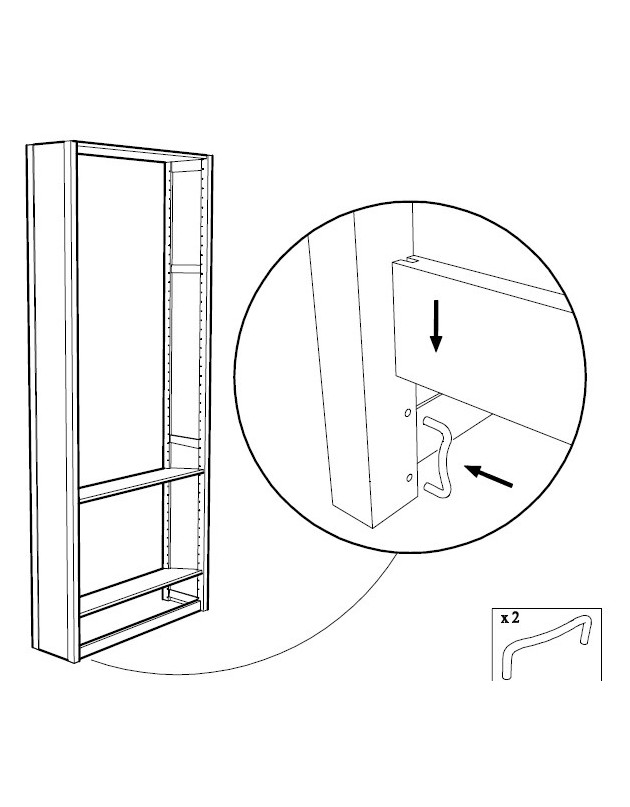 x 2